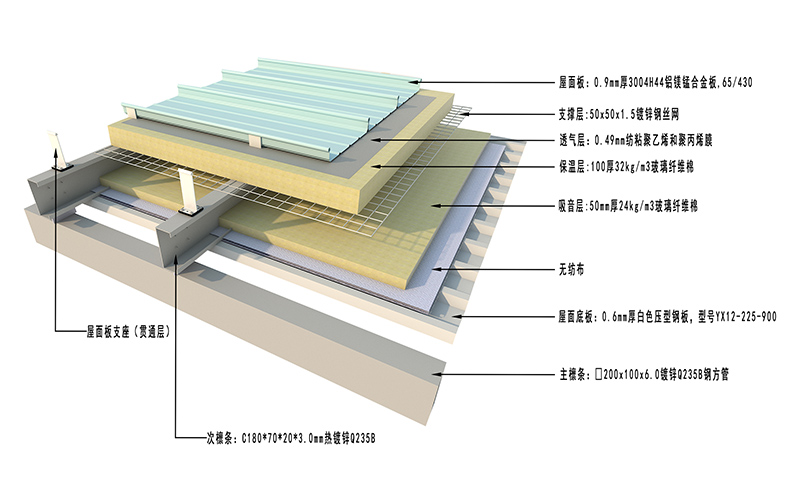 屋面板：0.9mm厚3004H44铝镁锰合金板，65/430

支撑层：50x50x1.5镀锌钢丝网

透气层：0.49mm纺粘聚乙烯和聚丙烯膜

保温层：100厚32kg/m3玻璃纤维棉

吸音层：50mm厚24kg/m3玻璃纤维棉

无纺布

屋面底板：0.6mm厚白色压型钢板，型号YX12-225-900

主檩条：□200x100x6.0镀锌Q235B钢方管

屋面板支座（贯通层）

次檩条：C180*70*20*3.0mm热镀锌Q235B